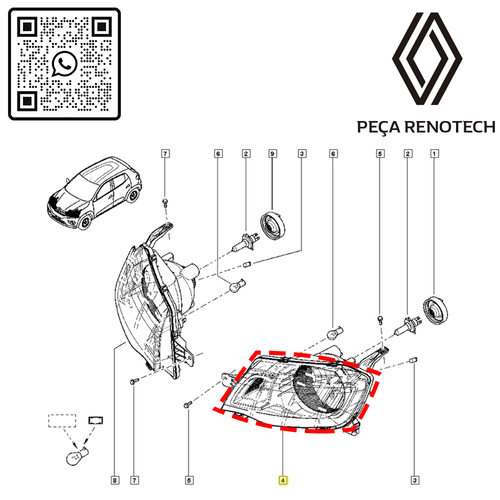 PEÇA RENOTECH

7 6 2 9 3 6 5 2 1

8 7 5 4 3